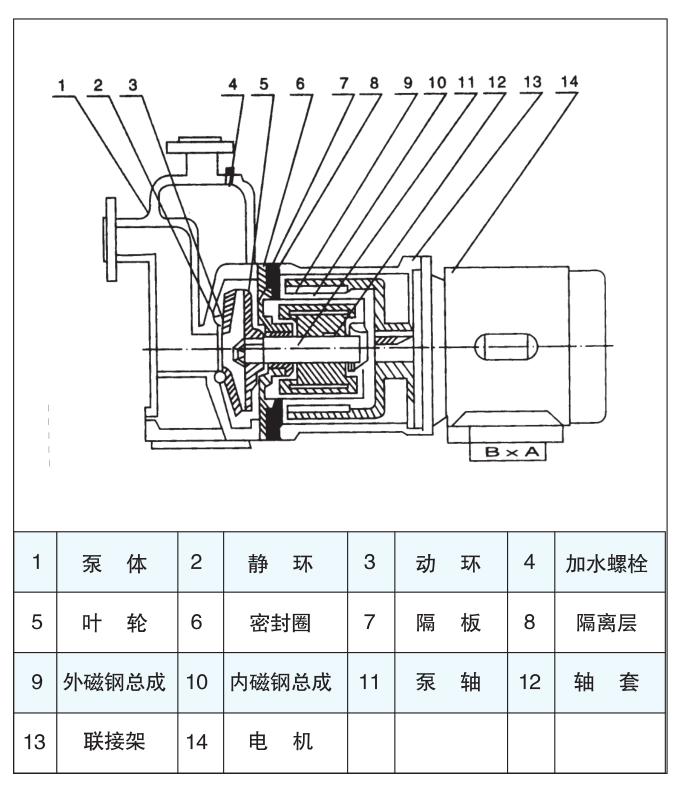 1 2 3 4 5 6 7 8 9 10 11 12 13 14

B×A

| 1 | 泵　体 | 2 | 静　环 | 3 | 动　环 | 4 | 加水螺栓 |
|---|---|---|---|---|---|---|---|
| 5 | 叶　轮 | 6 | 密封圈 | 7 | 隔　板 | 8 | 隔离层 |
| 9 | 外磁钢总成 | 10 | 内磁钢总成 | 11 | 泵　轴 | 12 | 轴　套 |
| 13 | 联接架 | 14 | 电　机 | | | | |